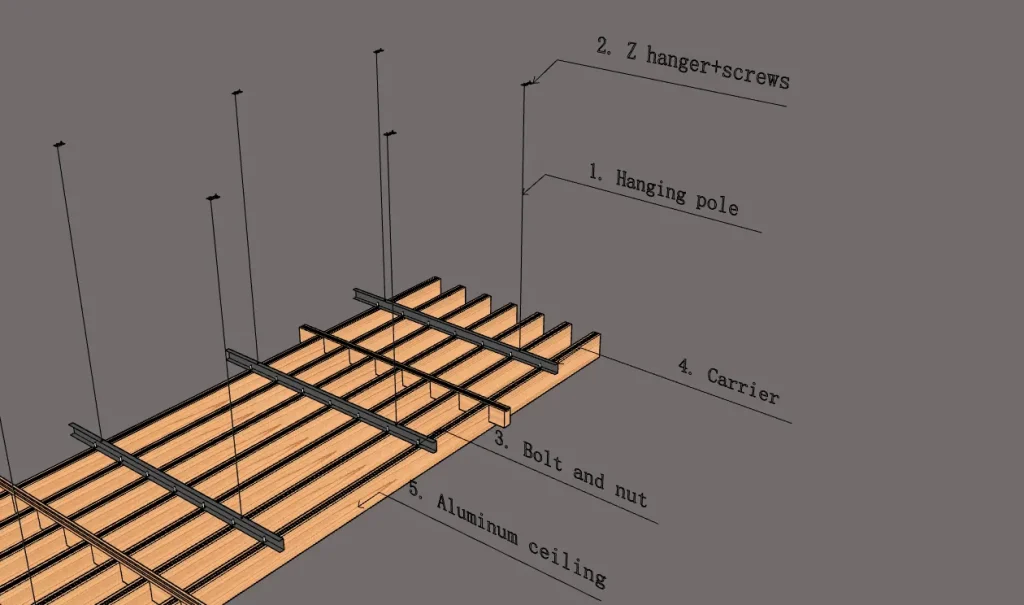 2. Z hanger+screws

1. Hanging pole

4. Carrier

3. Bolt and nut

5. Aluminum ceiling