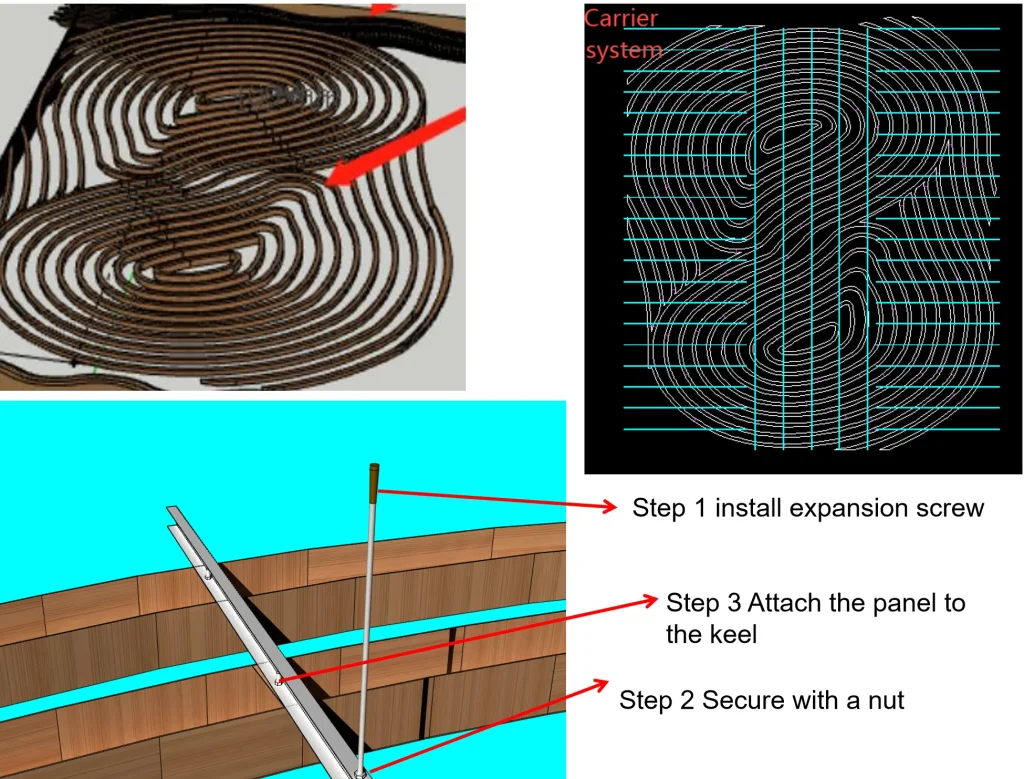 Carrier system

Step 1 install expansion screw

Step 3 Attach the panel to the keel

Step 2 Secure with a nut