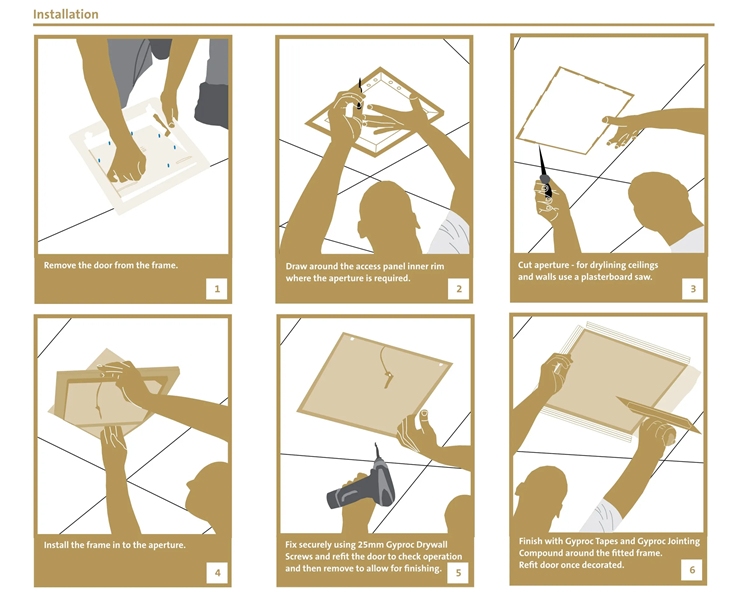 Installation

Remove the door from the frame.

1

Draw around the access panel inner rim where the aperture is required.

2

Cut aperture - for drylining ceilings and walls use a plasterboard saw.

3

Install the frame in to the aperture.

4

Fix securely using 25mm Gyproc Drywall Screws and refit the door to check operation and then remove to allow for finishing.

5

Finish with Gyproc Tapes and Gyproc Jointing Compound around the fitted frame. Refit door once decorated.

6